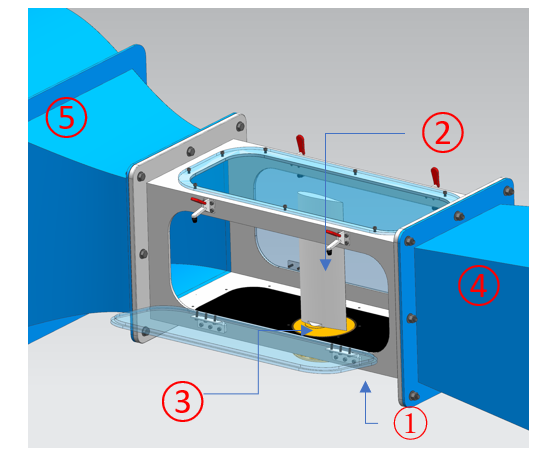 ⑤
②
④
③
①